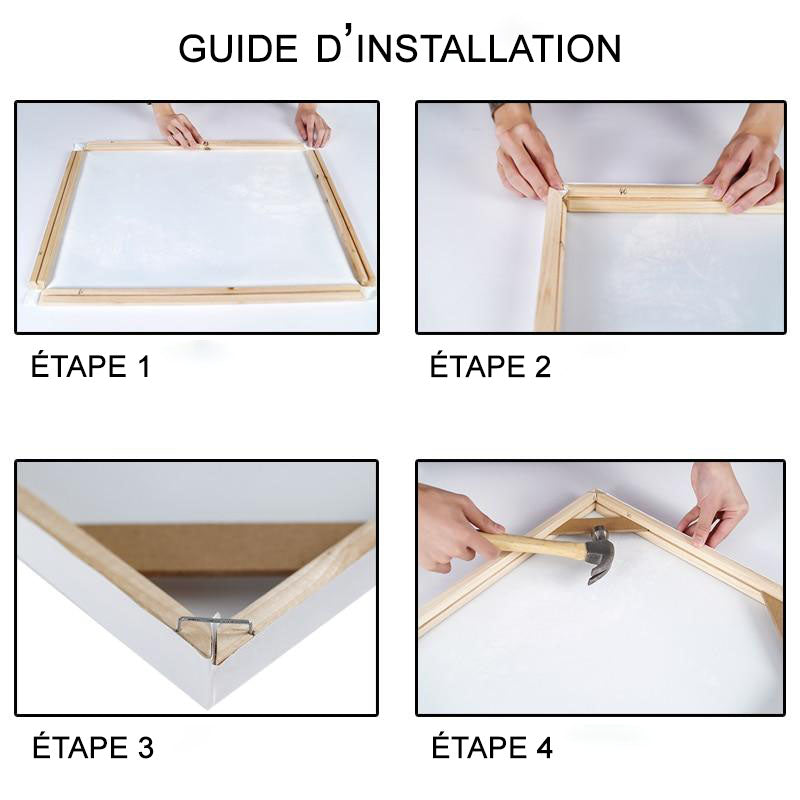 GUIDE D'INSTALLATION

ÉTAPE 1

ÉTAPE 2

ÉTAPE 3

ÉTAPE 4